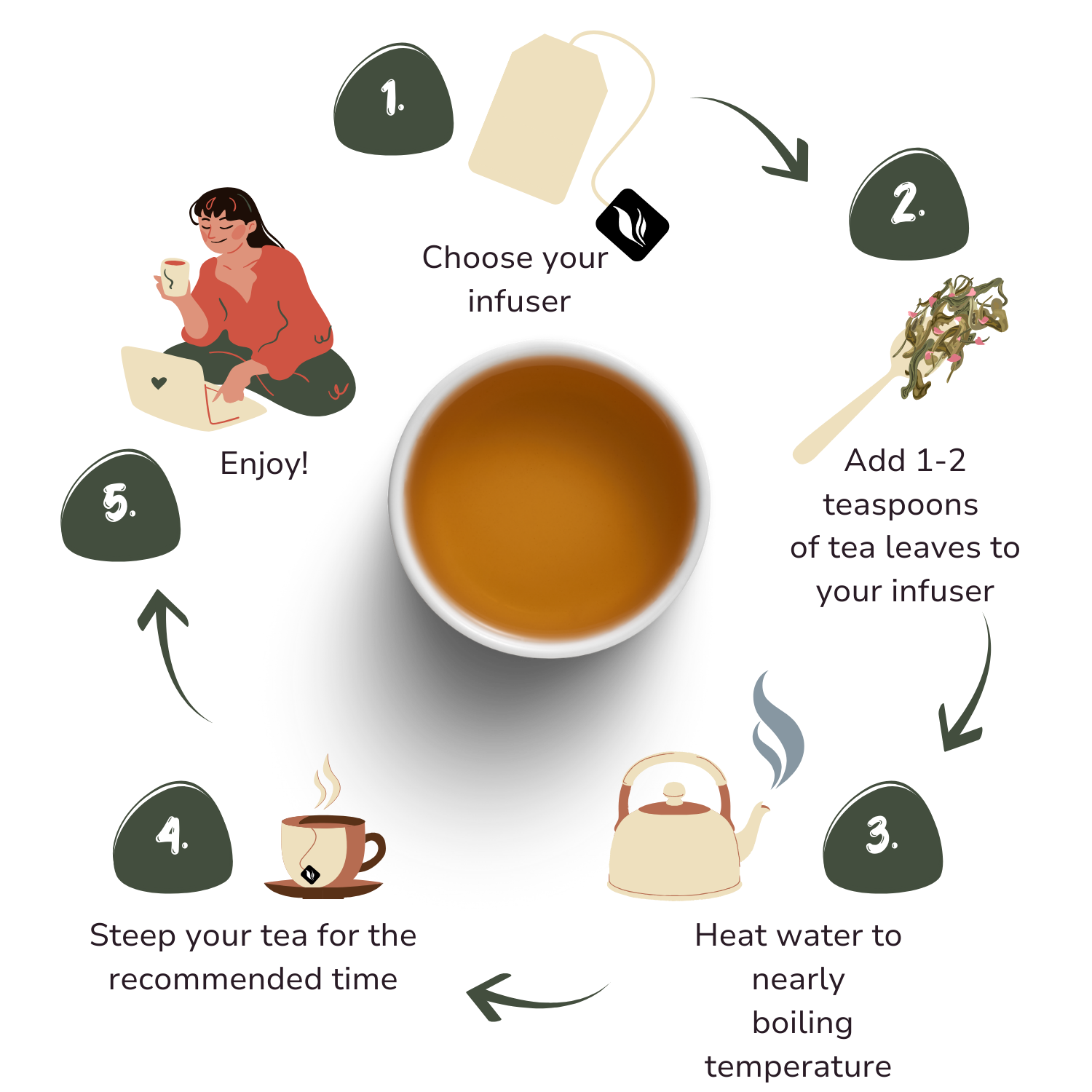 1.

Choose your infuser

2.

Add 1-2 teaspoons of tea leaves to your infuser

3.

Heat water to nearly boiling temperature

4.

Steep your tea for the recommended time

5.

Enjoy!