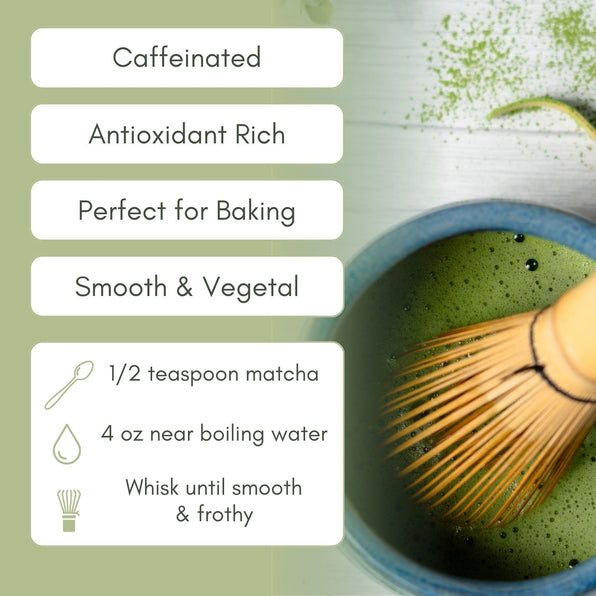 Caffeinated

Antioxidant Rich

Perfect for Baking

Smooth & Vegetal

1/2 teaspoon matcha

4 oz near boiling water

Whisk until smooth & frothy