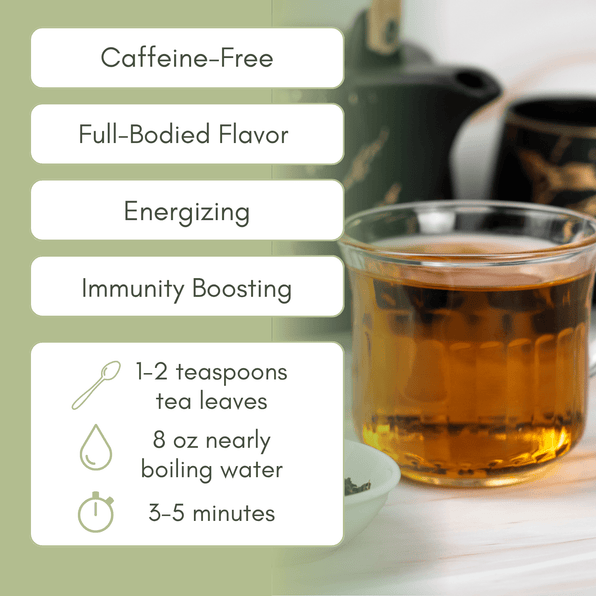 Caffeine-Free

Full-Bodied Flavor

Energizing

Immunity Boosting

1-2 teaspoons tea leaves

8 oz nearly boiling water

3-5 minutes