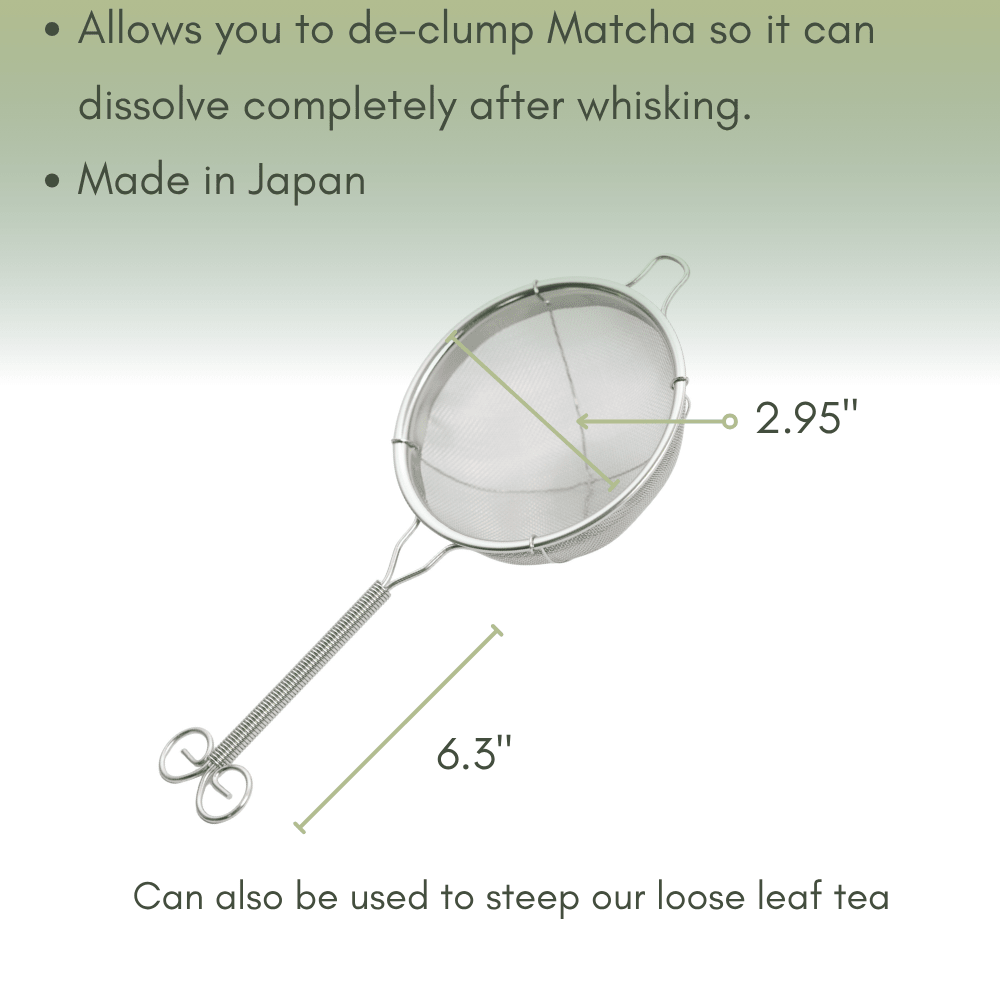 • Allows you to de-clump Matcha so it can dissolve completely after whisking.
• Made in Japan

2.95"

6.3"

Can also be used to steep our loose leaf tea