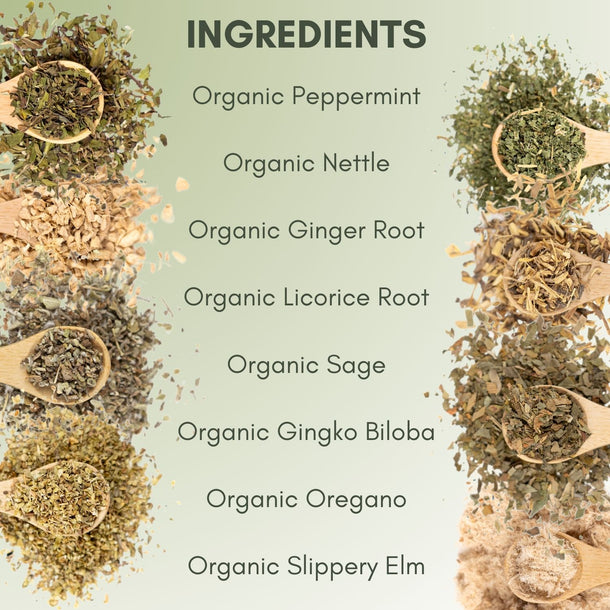 INGREDIENTS

Organic Peppermint

Organic Nettle

Organic Ginger Root

Organic Licorice Root

Organic Sage

Organic Gingko Biloba

Organic Oregano

Organic Slippery Elm