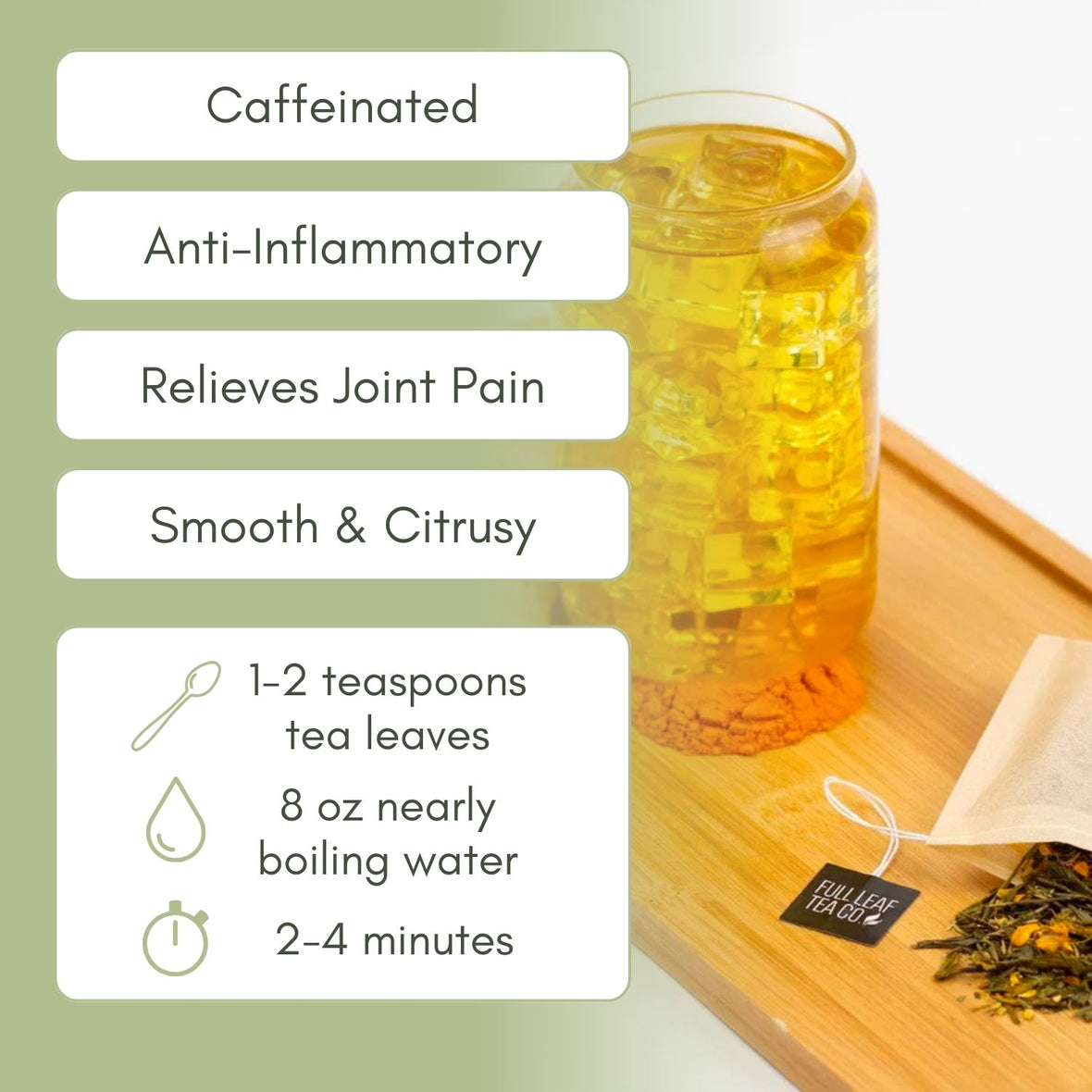 Caffeinated

Anti-Inflammatory

Relieves Joint Pain

Smooth & Citrusy

1-2 teaspoons tea leaves

8 oz nearly boiling water

2-4 minutes

FULL LEAF TEA CO.