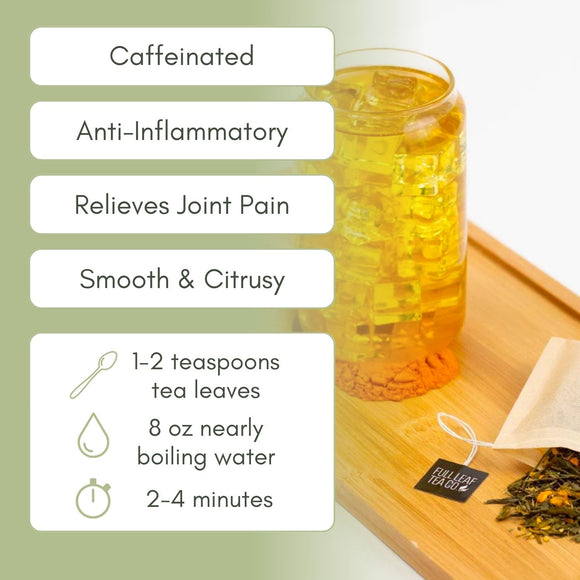 Caffeinated

Anti-Inflammatory

Relieves Joint Pain

Smooth & Citrusy

1-2 teaspoons tea leaves

8 oz nearly boiling water

2-4 minutes

FULL LEAF TEA CO